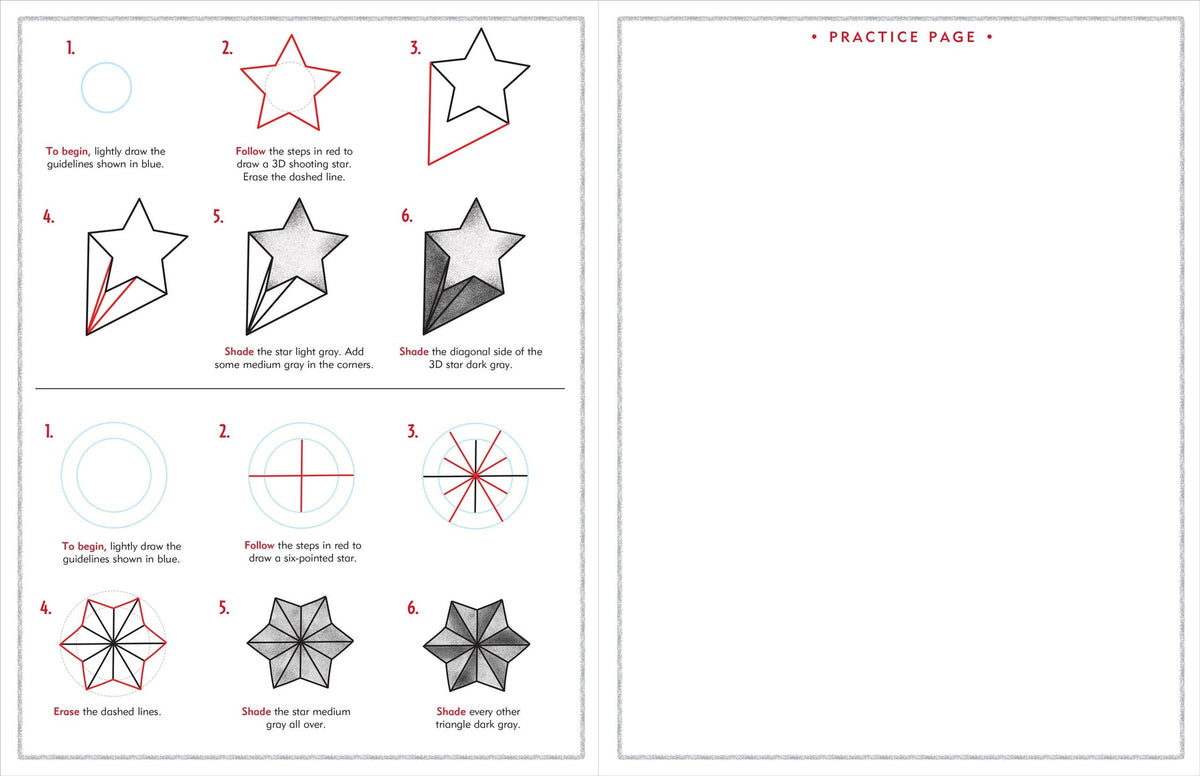 1.

To begin, lightly draw the guidelines shown in blue.

2.

Follow the steps in red to draw a 3D shooting star. Erase the dashed line.

3.

4.

5.

Shade the star light gray. Add some medium gray in the corners.

6.

Shade the diagonal side of the 3D star dark gray.

1.

To begin, lightly draw the guidelines shown in blue.

2.

Follow the steps in red to draw a six-pointed star.

3.

4.

Erase the dashed lines.

5.

Shade the star medium gray all over.

6.

Shade every other triangle dark gray.

• PRACTICE PAGE •