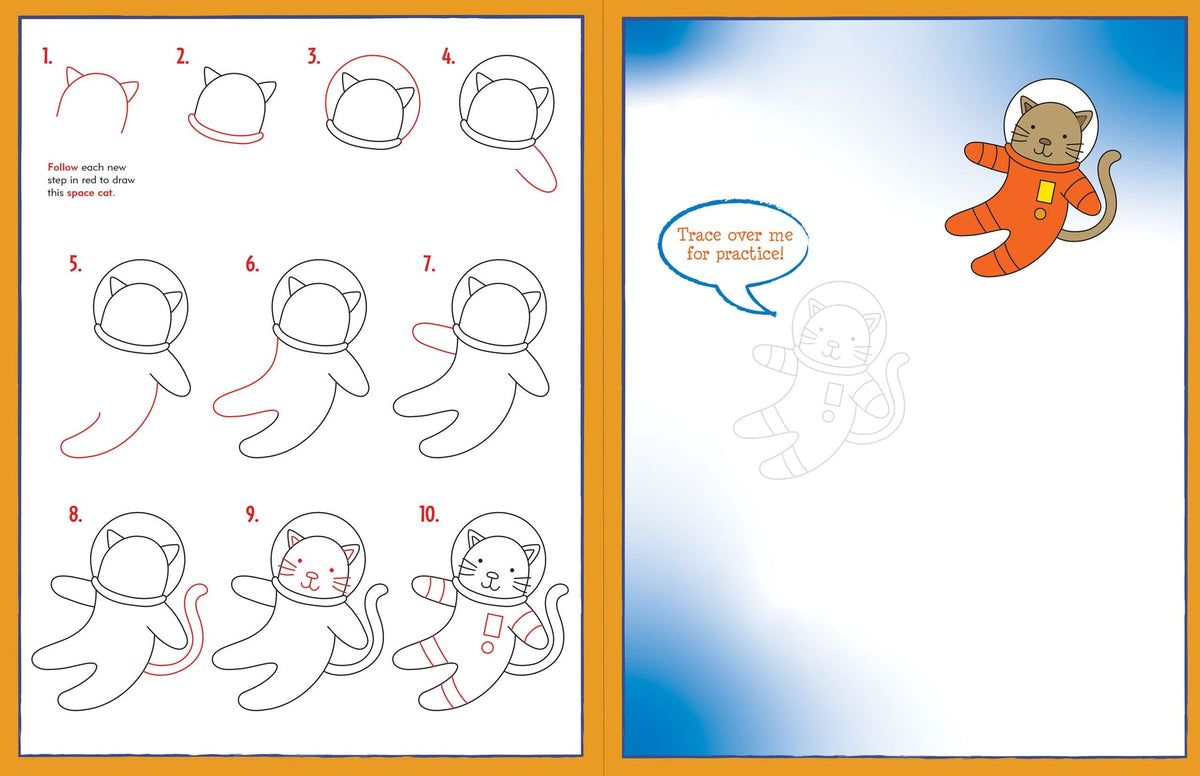 1.

2.

3.

4.

Follow each new step in red to draw this space cat.

5.

6.

7.

8.

9.

10.

Trace over me for practice!